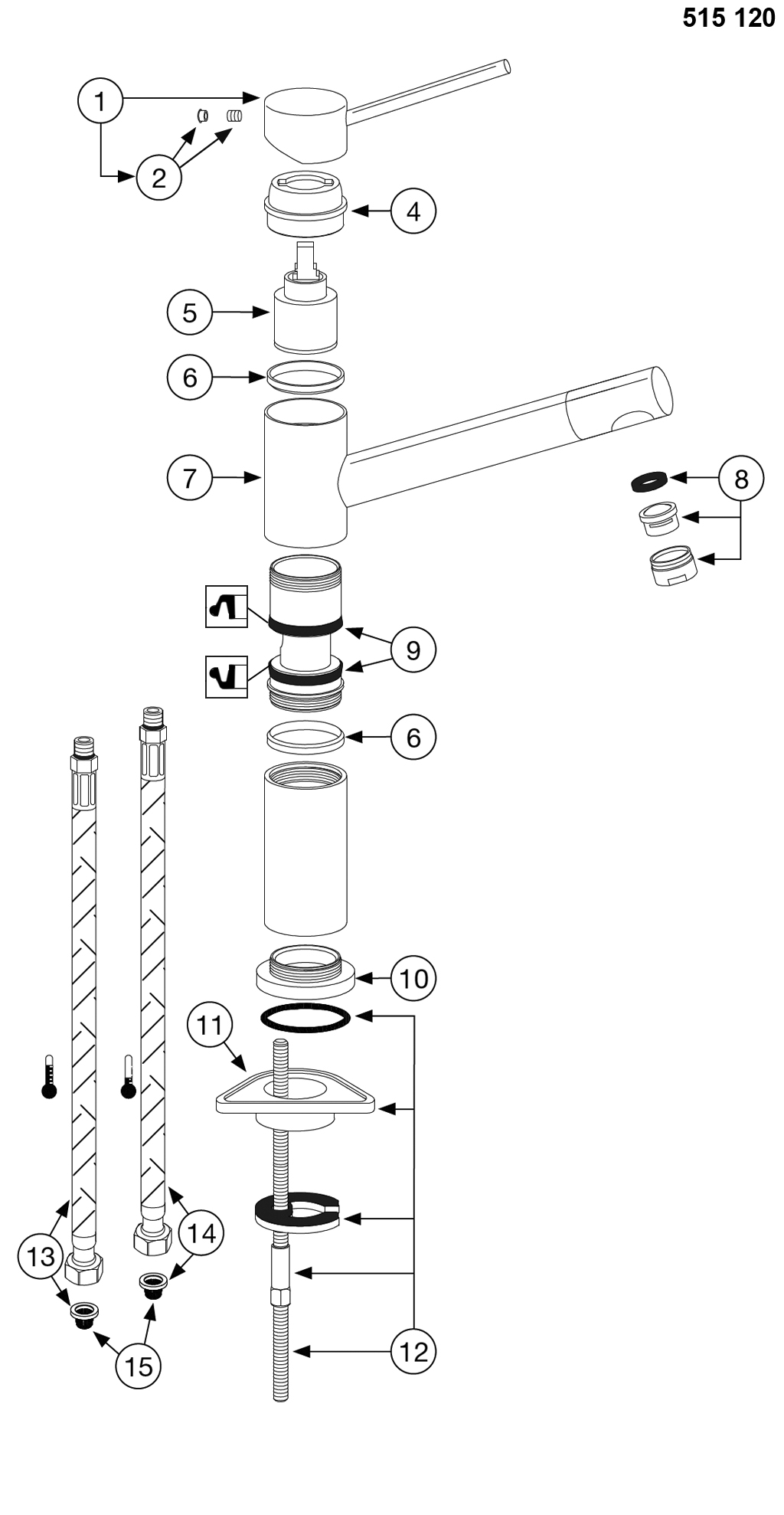 515 120

1
2
4
5
6
7
8
9
6
10
11
12
13
14
15